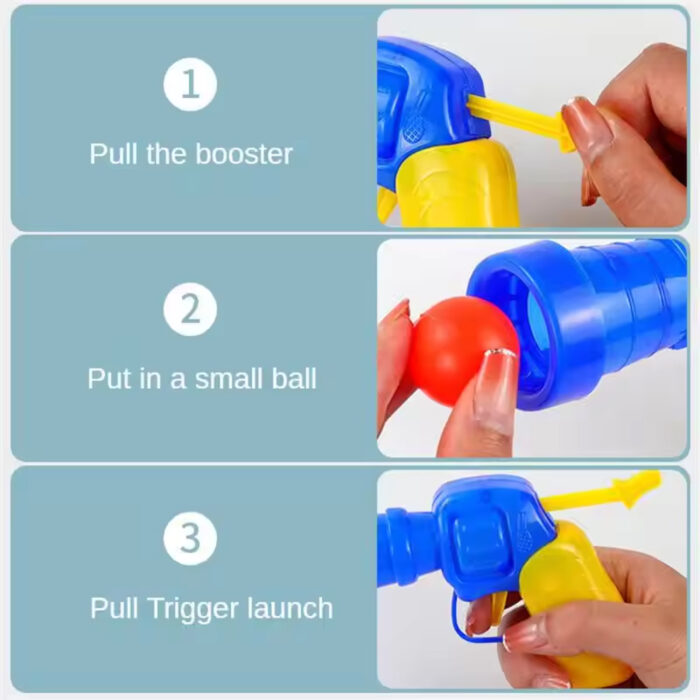 1

Pull the booster

2

Put in a small ball

3

Pull Trigger launch