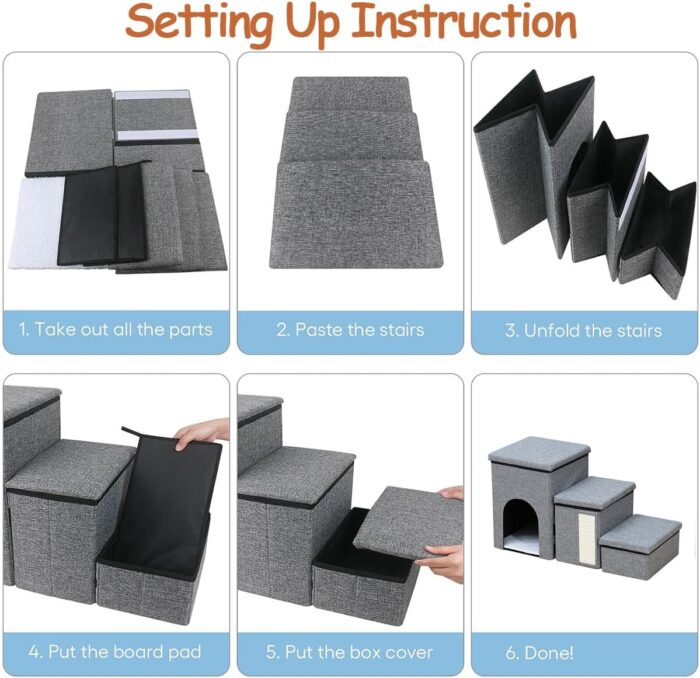 Setting Up Instruction

1. Take out all the parts

2. Paste the stairs

3. Unfold the stairs

4. Put the board pad

5. Put the box cover

6. Done!