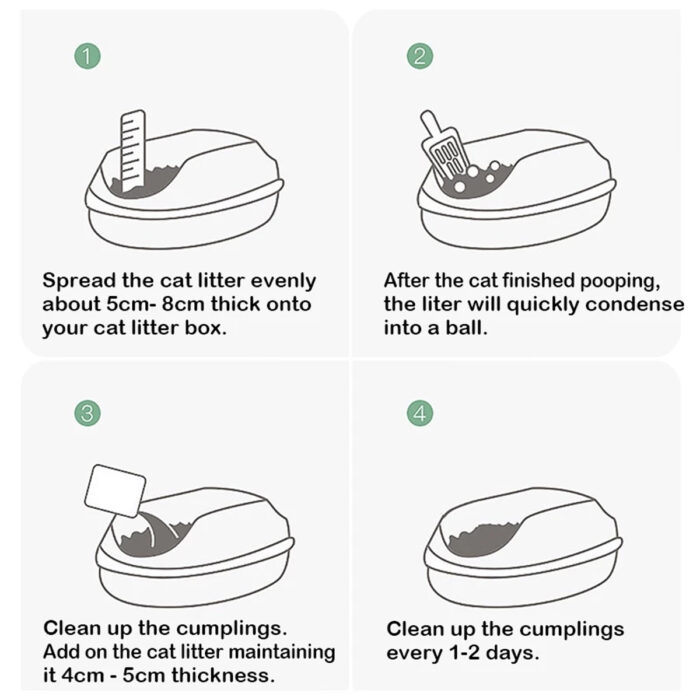 1

Spread the cat litter evenly about 5cm- 8cm thick onto your cat litter box.

2

After the cat finished pooping, the liter will quickly condense into a ball.

3

Clean up the cumplings. Add on the cat litter maintaining it 4cm - 5cm thickness.

4

Clean up the cumplings every 1-2 days.