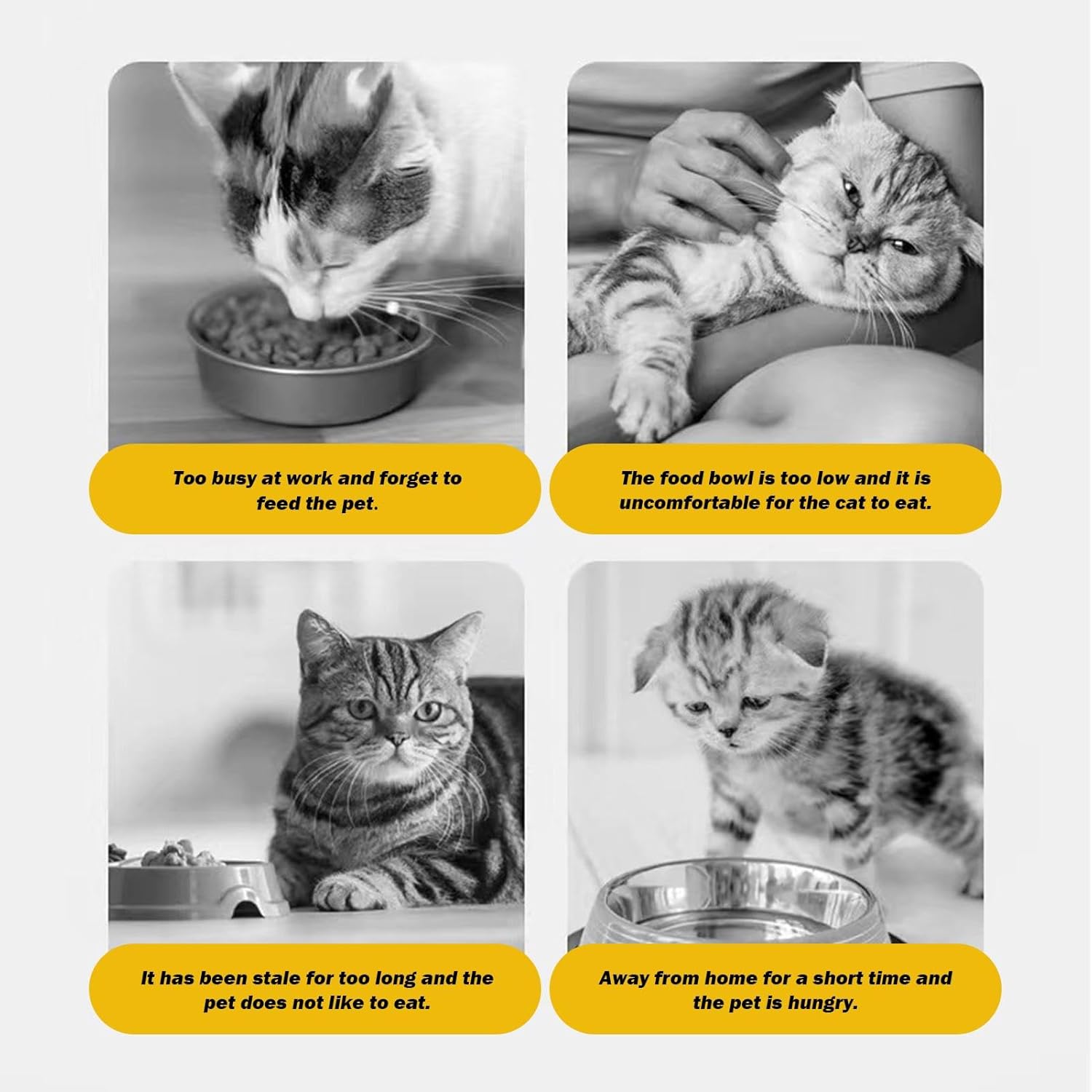 Too busy at work and forget to feed the pet.

The food bowl is too low and it is uncomfortable for the cat to eat.

It has been stale for too long and the pet does not like to eat.

Away from home for a short time and the pet is hungry.